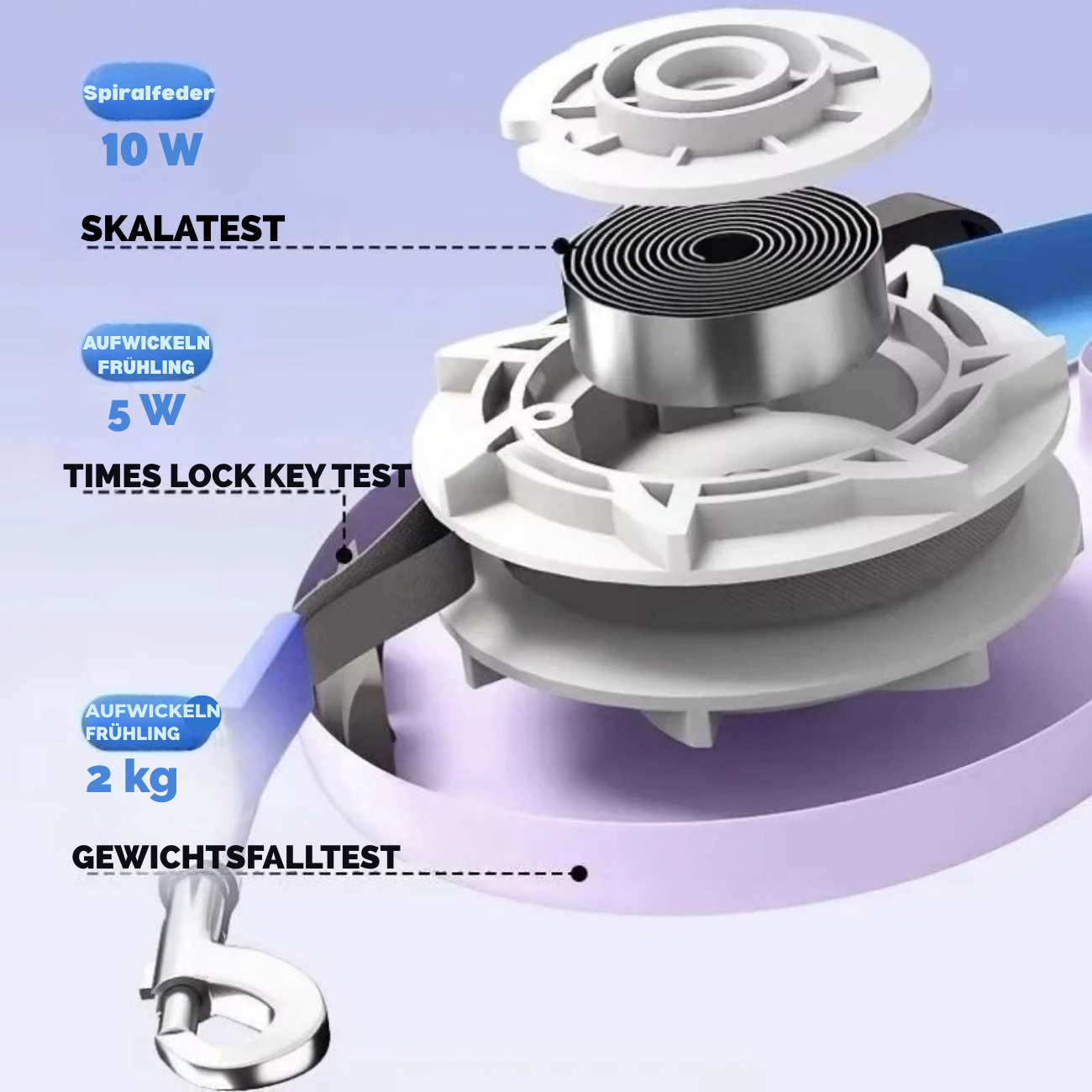 Spiralfeder
10 W
SKALATEST

AUFWICKELN FRÜHLING
5 W
TIMES LOCK KEY TEST

AUFWICKELN FRÜHLING
2 kg
GEWICHTSFALLTEST